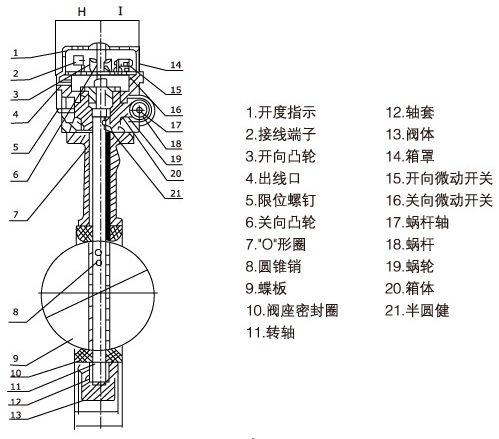 H I

1
2
3
4
5
6
7
8
9
10
11
12
13

14
15
16
17
18
19
20
21

1.开度指示
2.接线端子
3.开向凸轮
4.出线口
5.限位螺钉
6.关向凸轮
7."O"形圈
8.圆锥销
9.蝶板
10.阀座密封圈
11.转轴

12.轴套
13.阀体
14.箱罩
15.开向微动开关
16.关向微动开关
17.蜗杆轴
18.蜗杆
19.蜗轮
20.箱体
21.半圆健